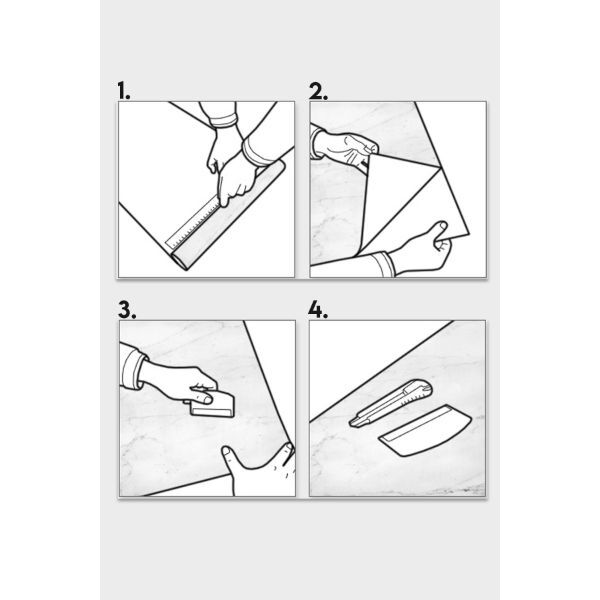 1.

2.

3.

4.